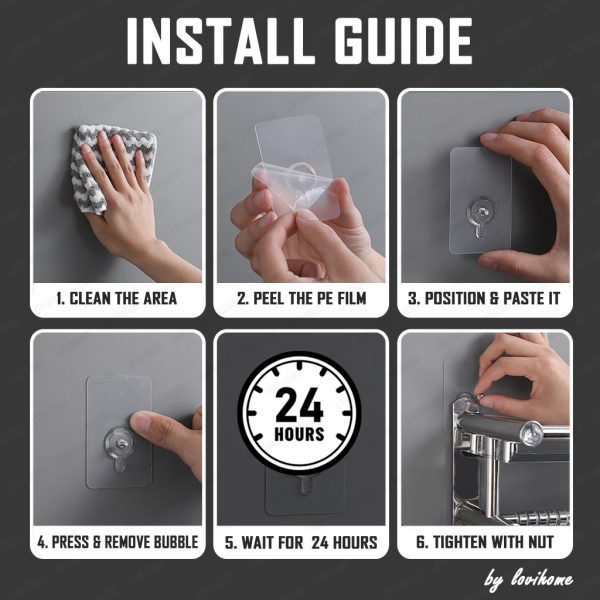 INSTALL GUIDE

1. CLEAN THE AREA

2. PEEL THE PE FILM

3. POSITION & PASTE IT

4. PRESS & REMOVE BUBBLE

24
HOURS

5. WAIT FOR 24 HOURS

6. TIGHTEN WITH NUT

by lovihome