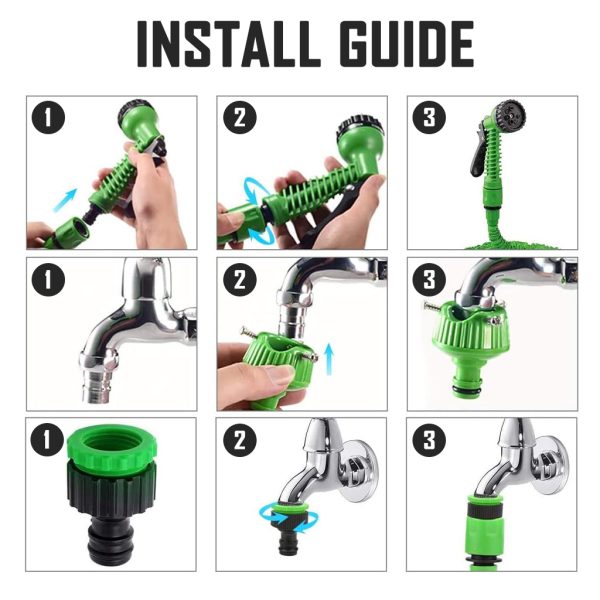 INSTALL GUIDE

1

2

3

1

2

3

1

2

3