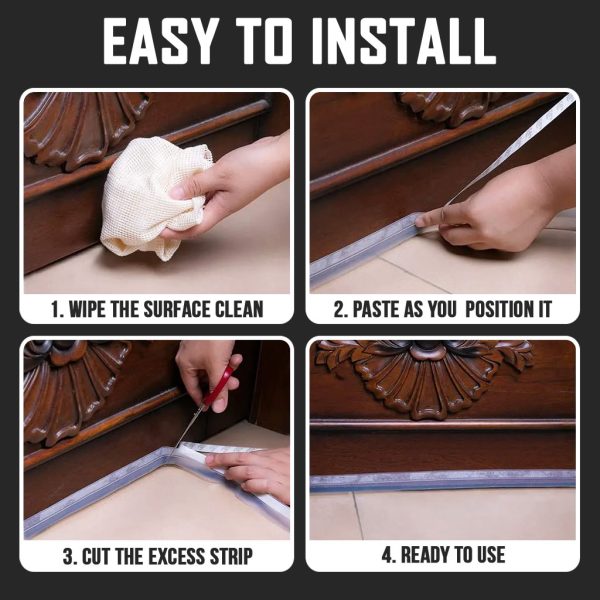 EASY TO INSTALL

1. WIPE THE SURFACE CLEAN

2. PASTE AS YOU  POSITION IT

3. CUT THE EXCESS STRIP

4. READY TO USE