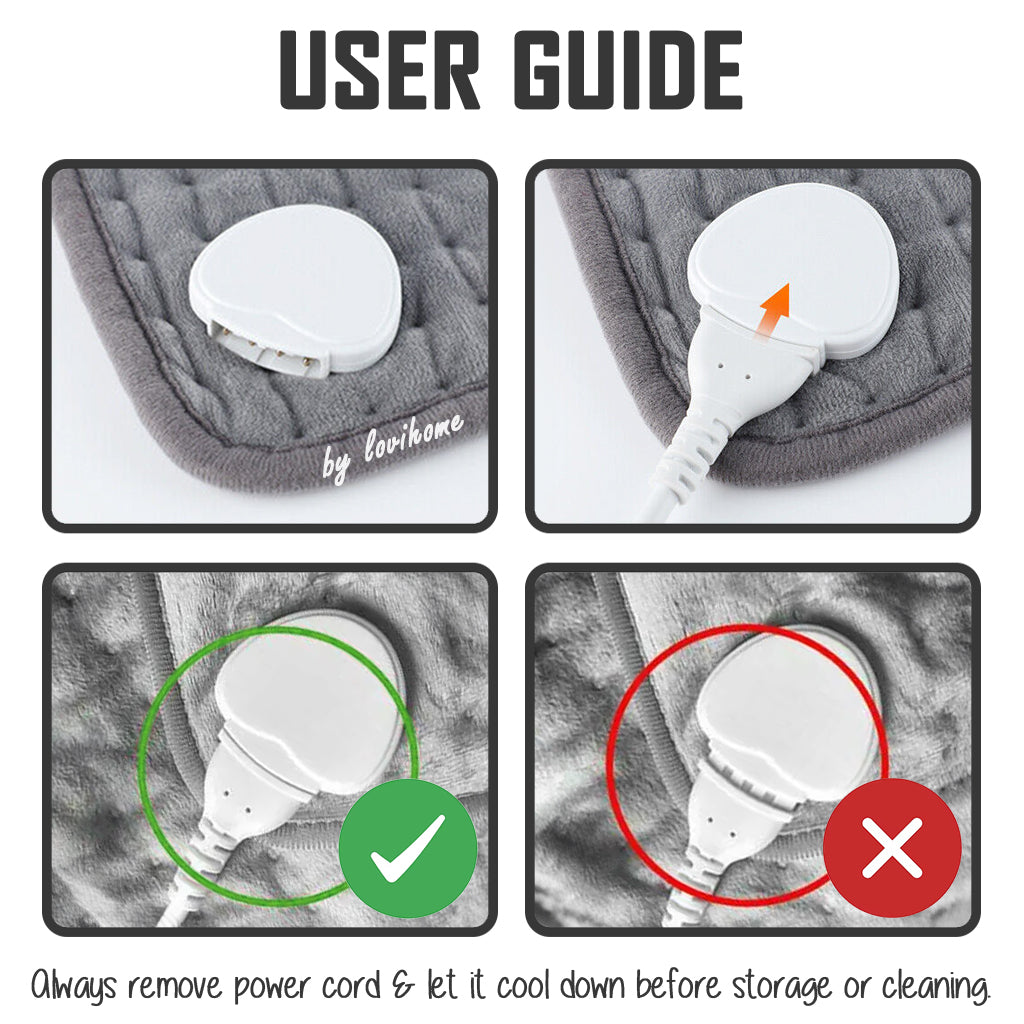 USER GUIDE

by lovihome

Always remove power cord & let it cool down before storage or cleaning.