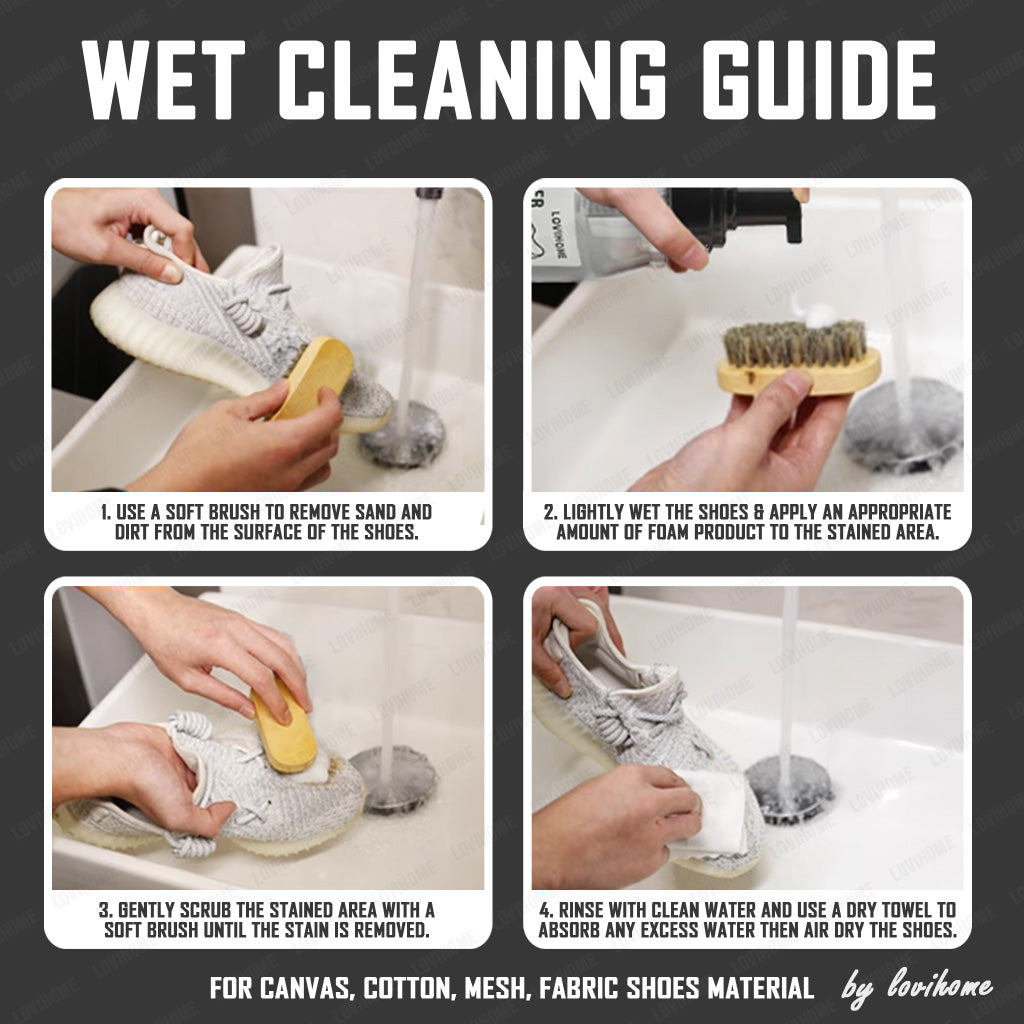 WET CLEANING GUIDE

LOVIHOME

1. USE A SOFT BRUSH TO REMOVE SAND AND DIRT FROM THE SURFACE OF THE SHOES.

2. LIGHTLY WET THE SHOES & APPLY AN APPROPRIATE AMOUNT OF FOAM PRODUCT TO THE STAINED AREA.

3. GENTLY SCRUB THE STAINED AREA WITH A SOFT BRUSH UNTIL THE STAIN IS REMOVED.

4. RINSE WITH CLEAN WATER AND USE A DRY TOWEL TO ABSORB ANY EXCESS WATER THEN AIR DRY THE SHOES.

FOR CANVAS, COTTON, MESH, FABRIC SHOES MATERIAL

by lovihome