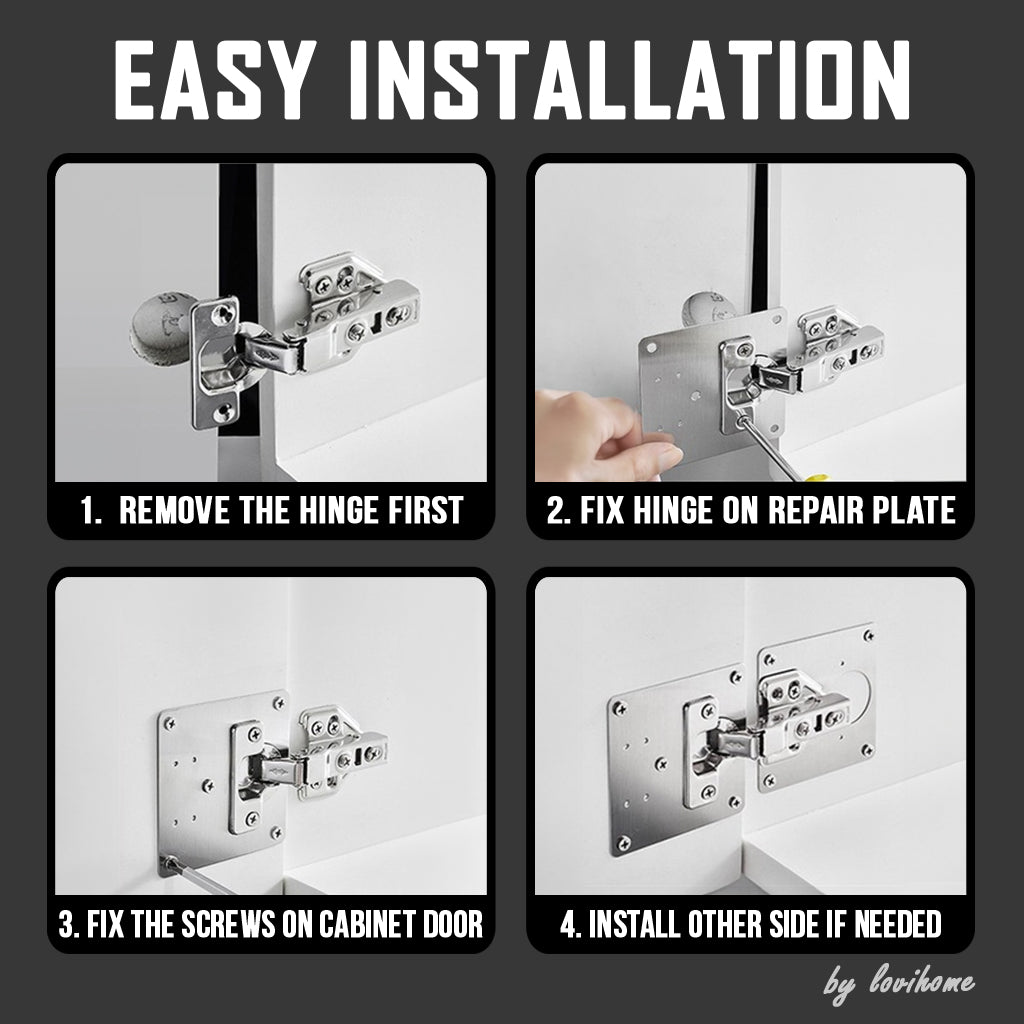 EASY INSTALLATION

1. REMOVE THE HINGE FIRST

2. FIX HINGE ON REPAIR PLATE

3. FIX THE SCREWS ON CABINET DOOR

4. INSTALL OTHER SIDE IF NEEDED

by lovihome