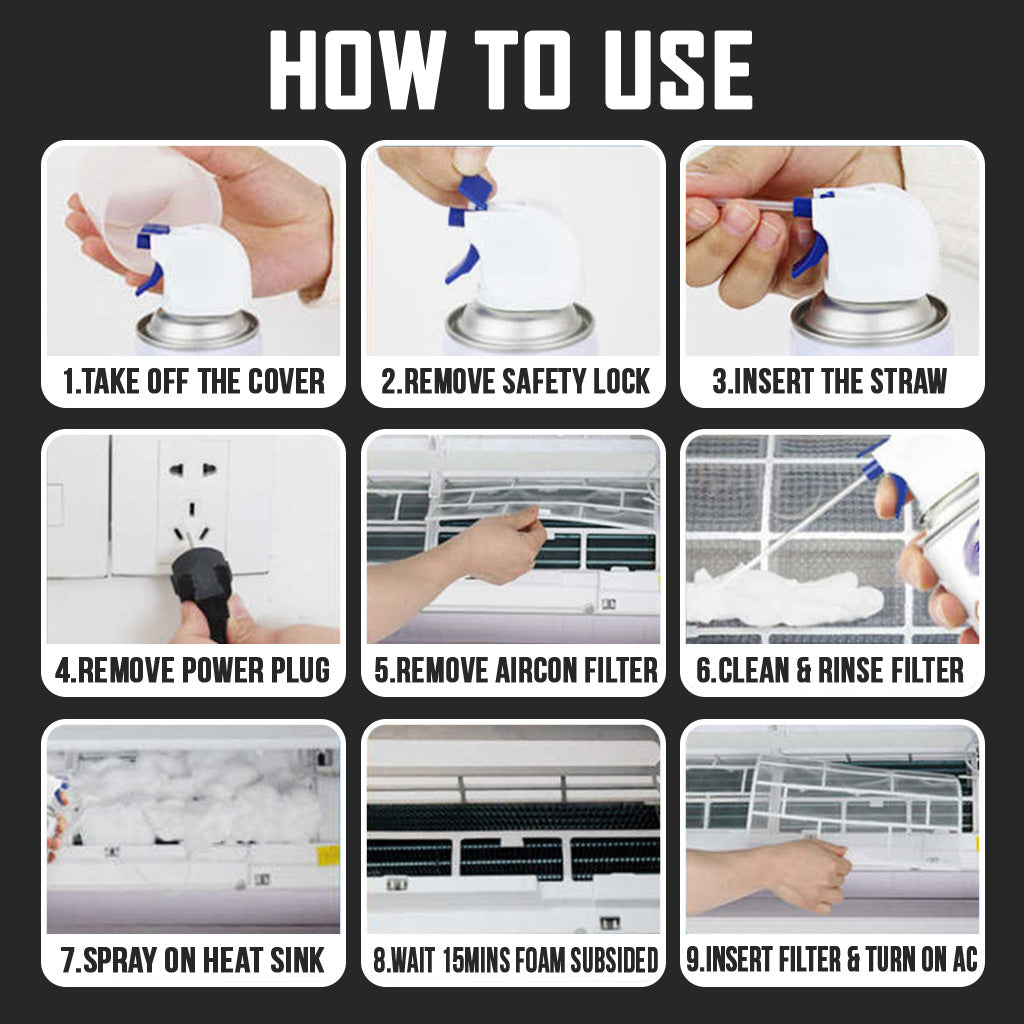 HOW TO USE

1.TAKE OFF THE COVER

2.REMOVE SAFETY LOCK

3.INSERT THE STRAW

4.REMOVE POWER PLUG

5.REMOVE AIRCON FILTER

6.CLEAN & RINSE FILTER

7.SPRAY ON HEAT SINK

8.WAIT 15MINS FOAM SUBSIDED

9.INSERT FILTER & TURN ON AC