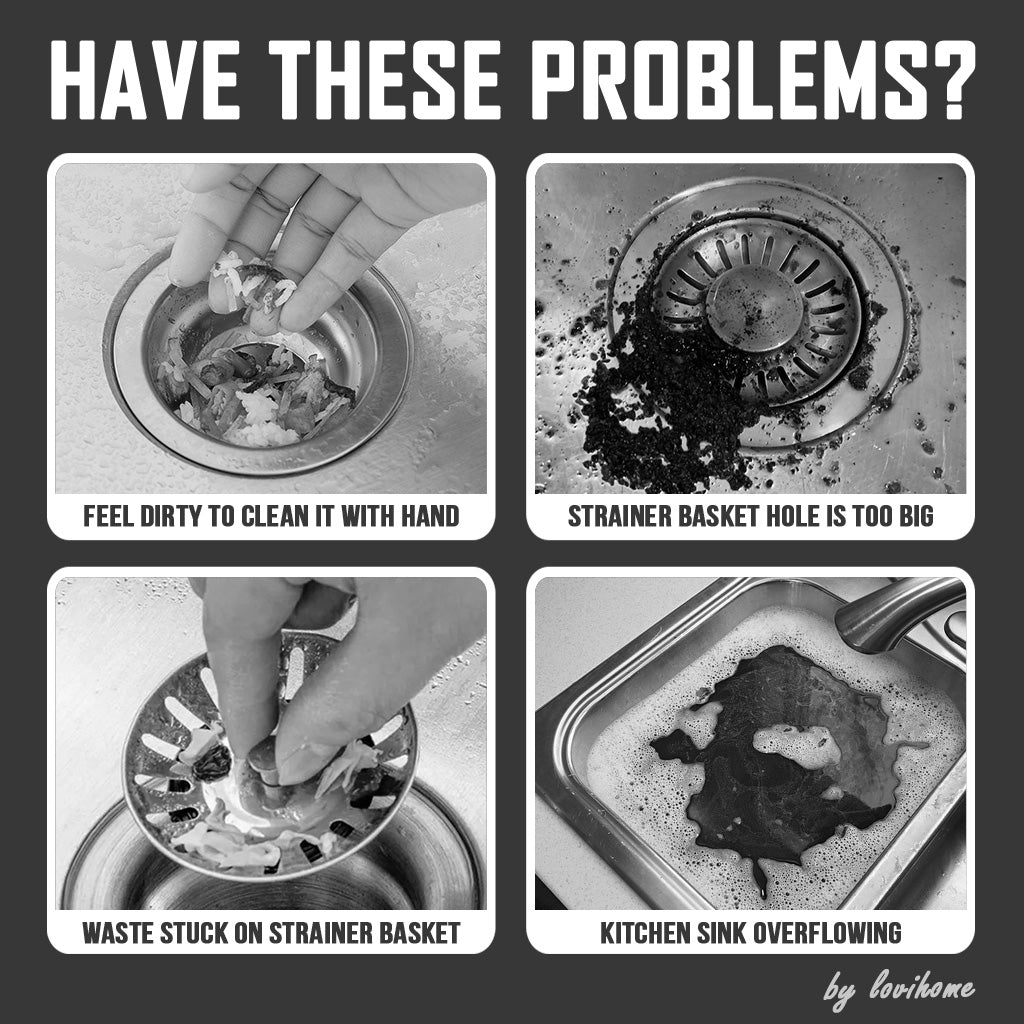 HAVE THESE PROBLEMS?

FEEL DIRTY TO CLEAN IT WITH HAND

STRAINER BASKET HOLE IS TOO BIG

WASTE STUCK ON STRAINER BASKET

KITCHEN SINK OVERFLOWING

by lovihome