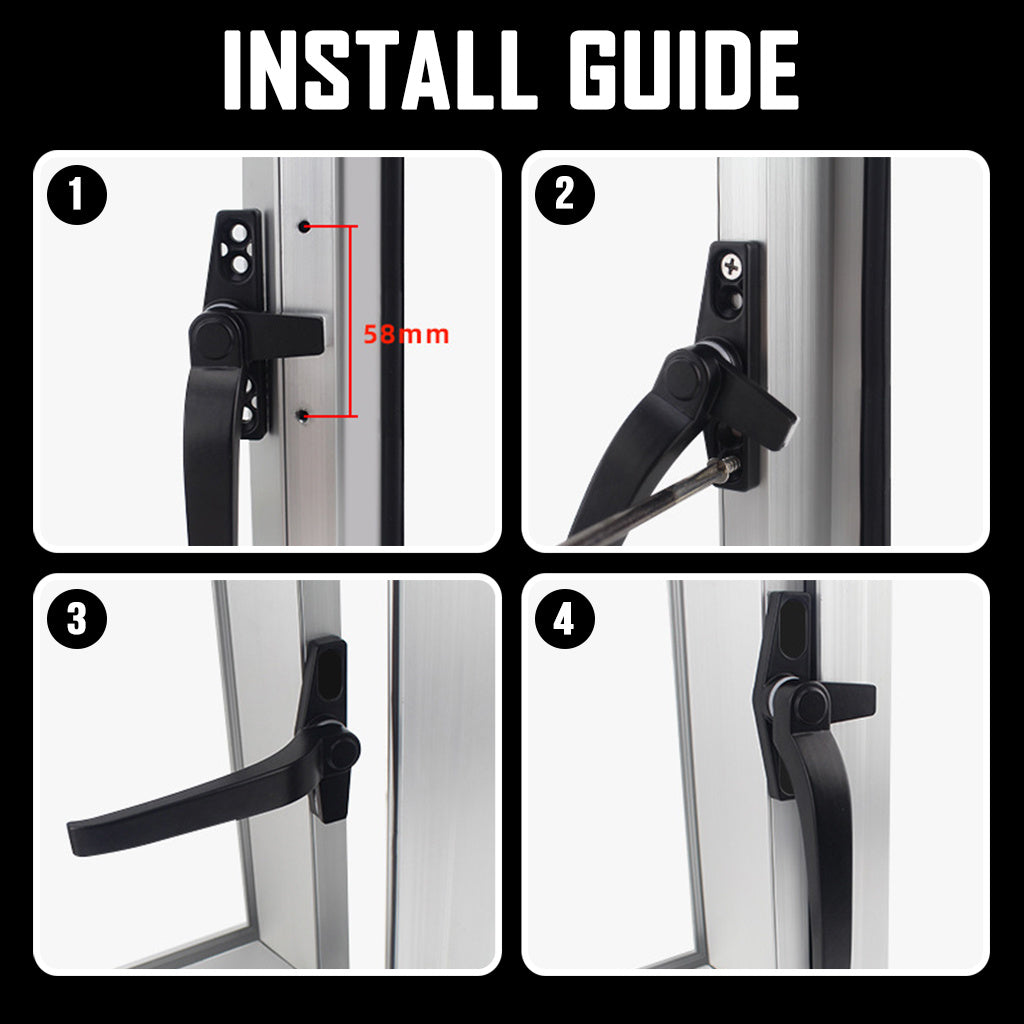 INSTALL GUIDE

1

58mm

2

3

4