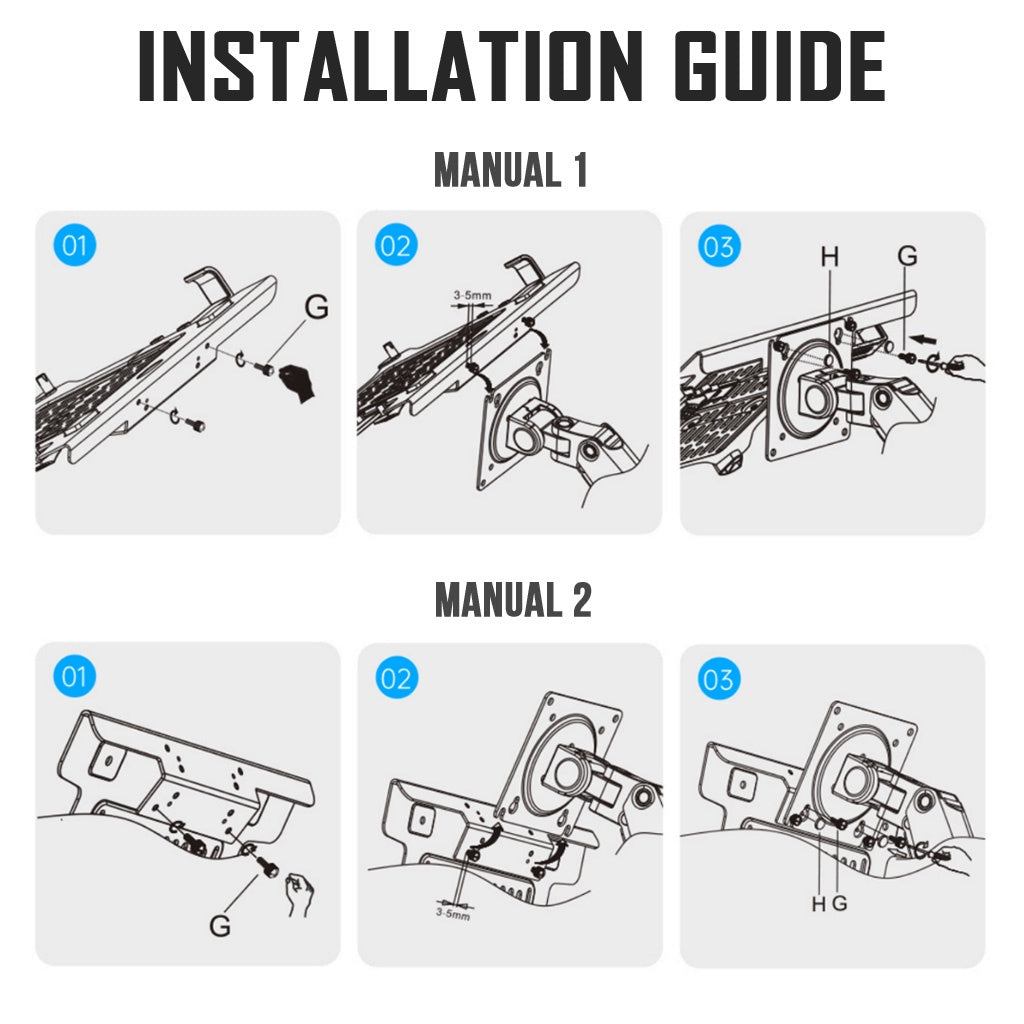 INSTALLATION GUIDE

MANUAL 1

01

G

02

3-5mm

03

H

G

MANUAL 2

01

G

02

3-5mm

03

H G