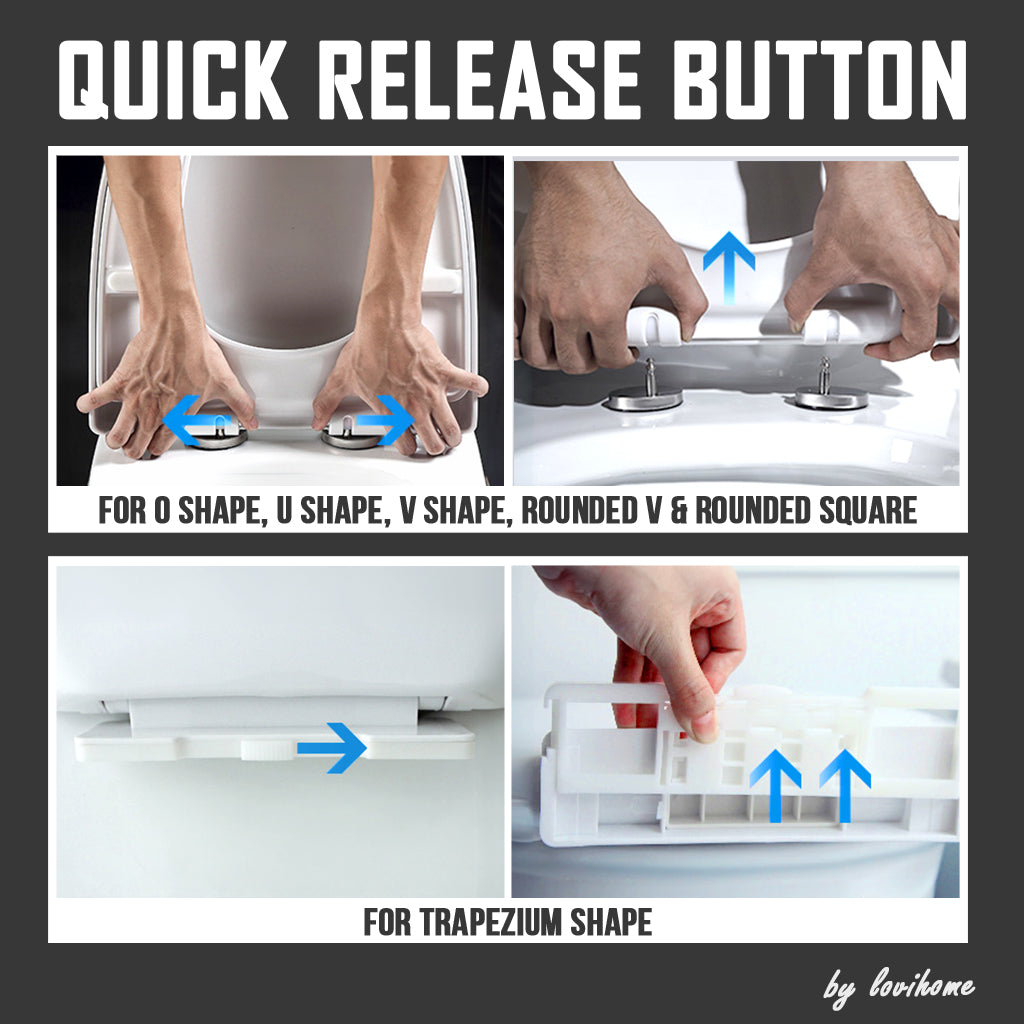 QUICK RELEASE BUTTON

FOR O SHAPE, U SHAPE, V SHAPE, ROUNDED V & ROUNDED SQUARE

FOR TRAPEZIUM SHAPE

by lovihome