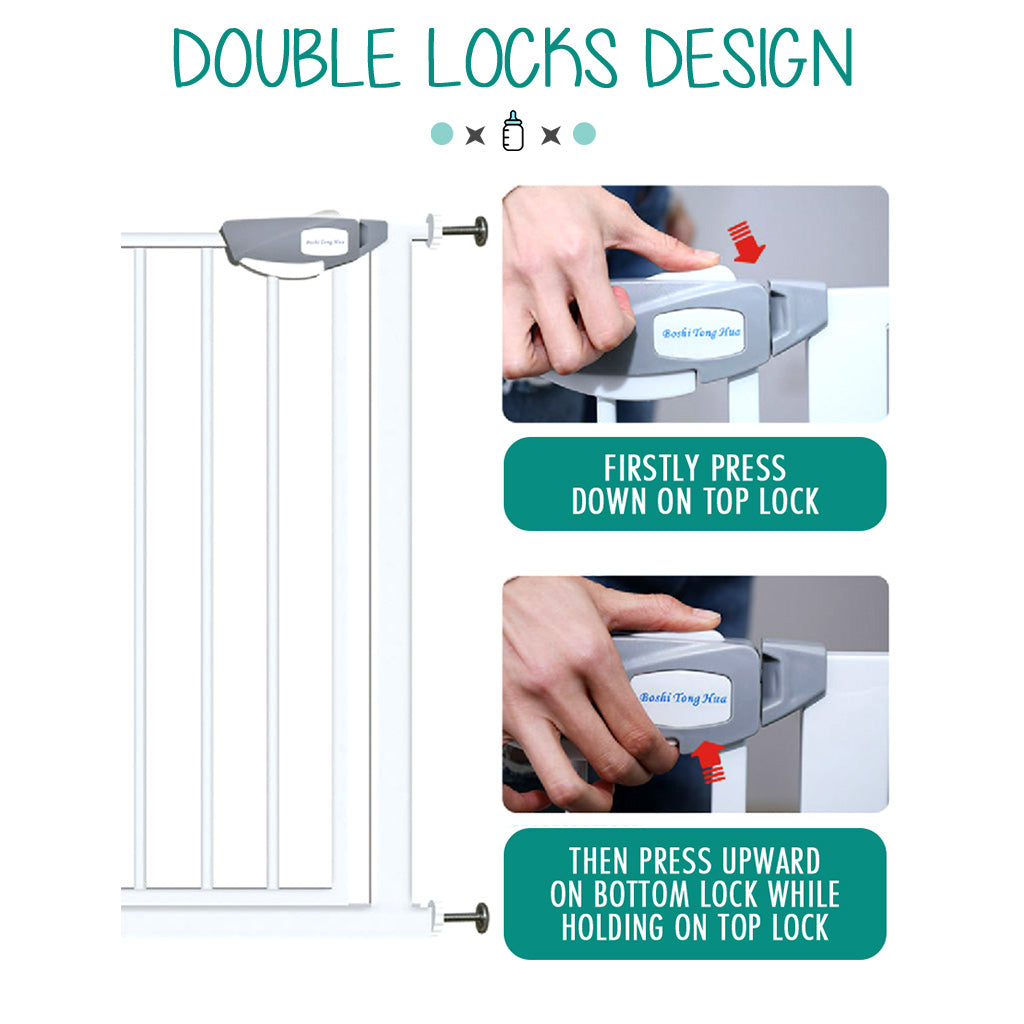 DOUBLE LOCKS DESIGN

Boshi Tong Hua

Boshi Tong Hua

FIRSTLY PRESS DOWN ON TOP LOCK

Boshi Tong Hua

THEN PRESS UPWARD ON BOTTOM LOCK WHILE HOLDING ON TOP LOCK