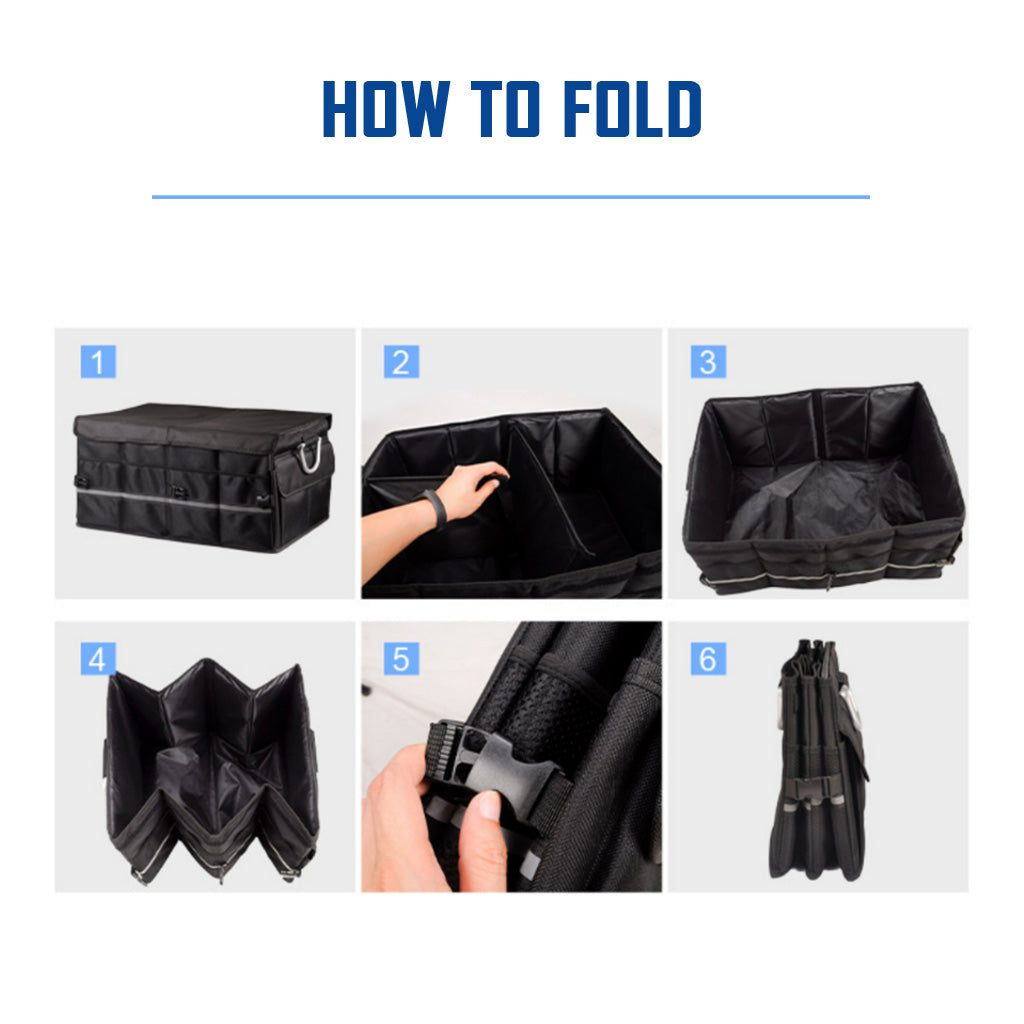 HOW TO FOLD

1

2

3

4

5

6