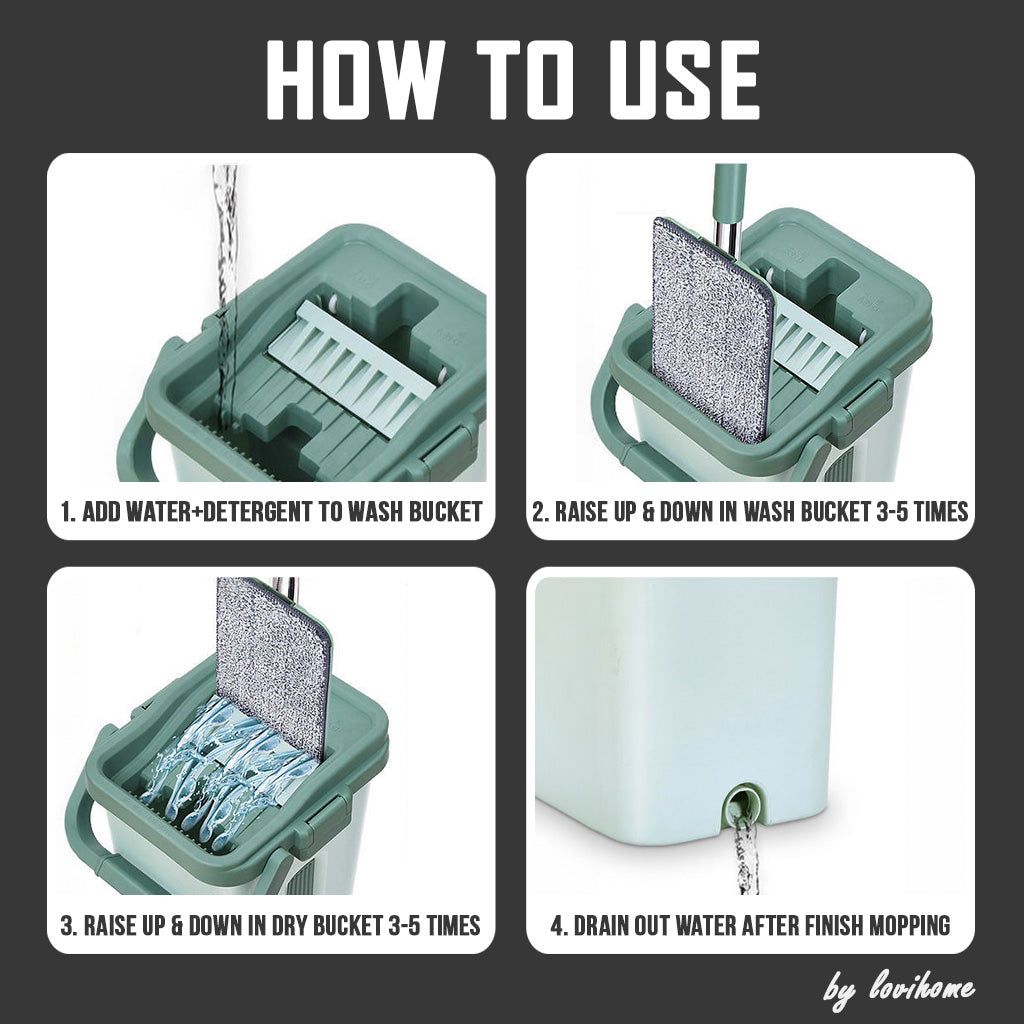 HOW TO USE

1. ADD WATER+DETERGENT TO WASH BUCKET

2. RAISE UP & DOWN IN WASH BUCKET 3-5 TIMES

3. RAISE UP & DOWN IN DRY BUCKET 3-5 TIMES

4. DRAIN OUT WATER AFTER FINISH MOPPING

by lovihome