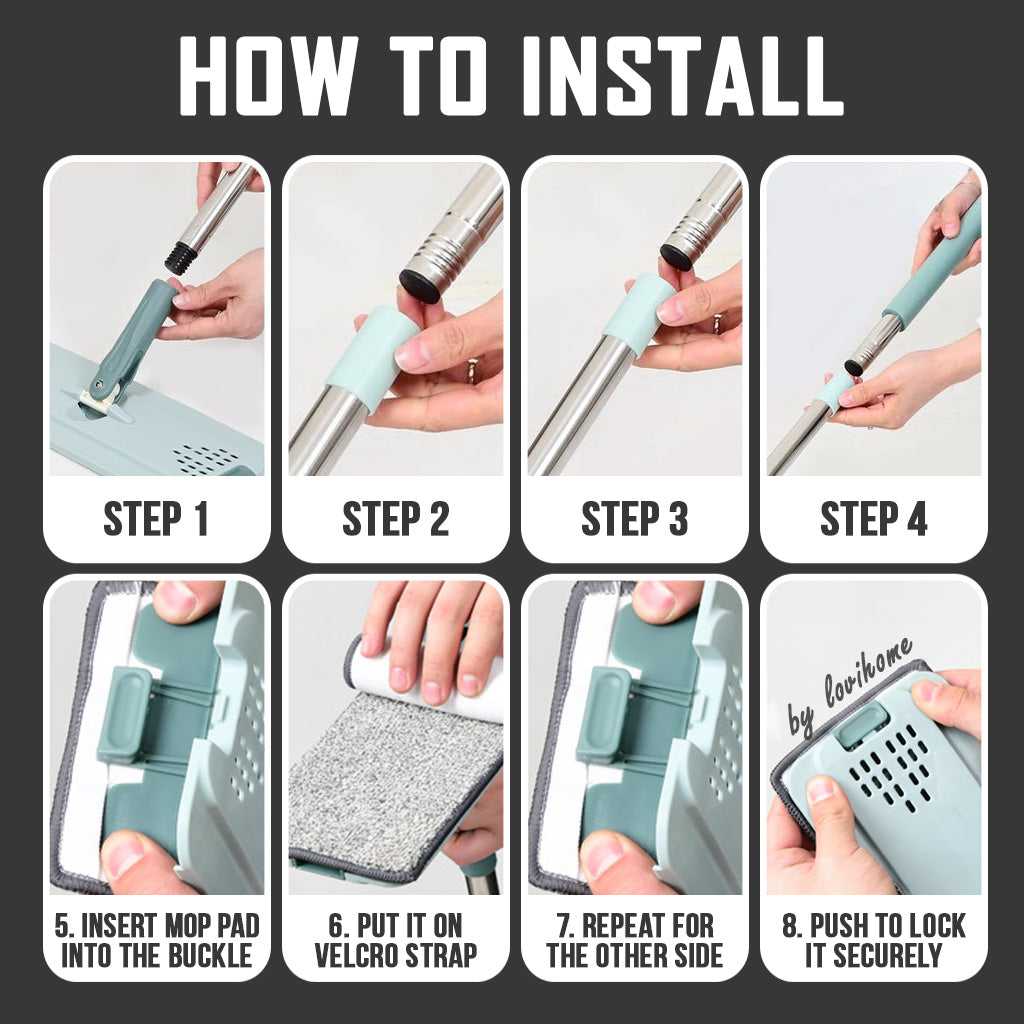 HOW TO INSTALL

STEP 1

STEP 2

STEP 3

STEP 4

5. INSERT MOP PAD INTO THE BUCKLE

6. PUT IT ON VELCRO STRAP

7. REPEAT FOR THE OTHER SIDE

by lovihome

8. PUSH TO LOCK IT SECURELY