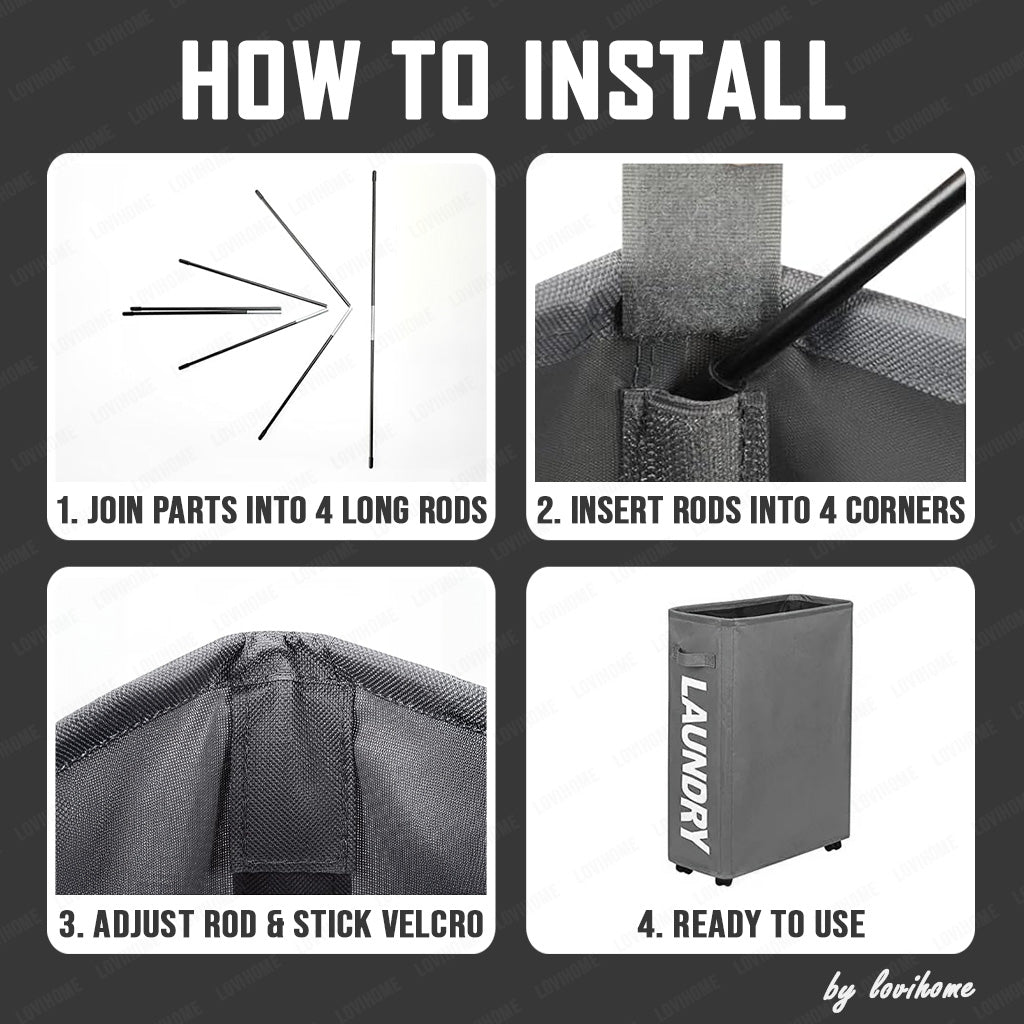 HOW TO INSTALL

1. JOIN PARTS INTO 4 LONG RODS

2. INSERT RODS INTO 4 CORNERS

3. ADJUST ROD & STICK VELCRO

LAUNDRY

4. READY TO USE

by lovihome