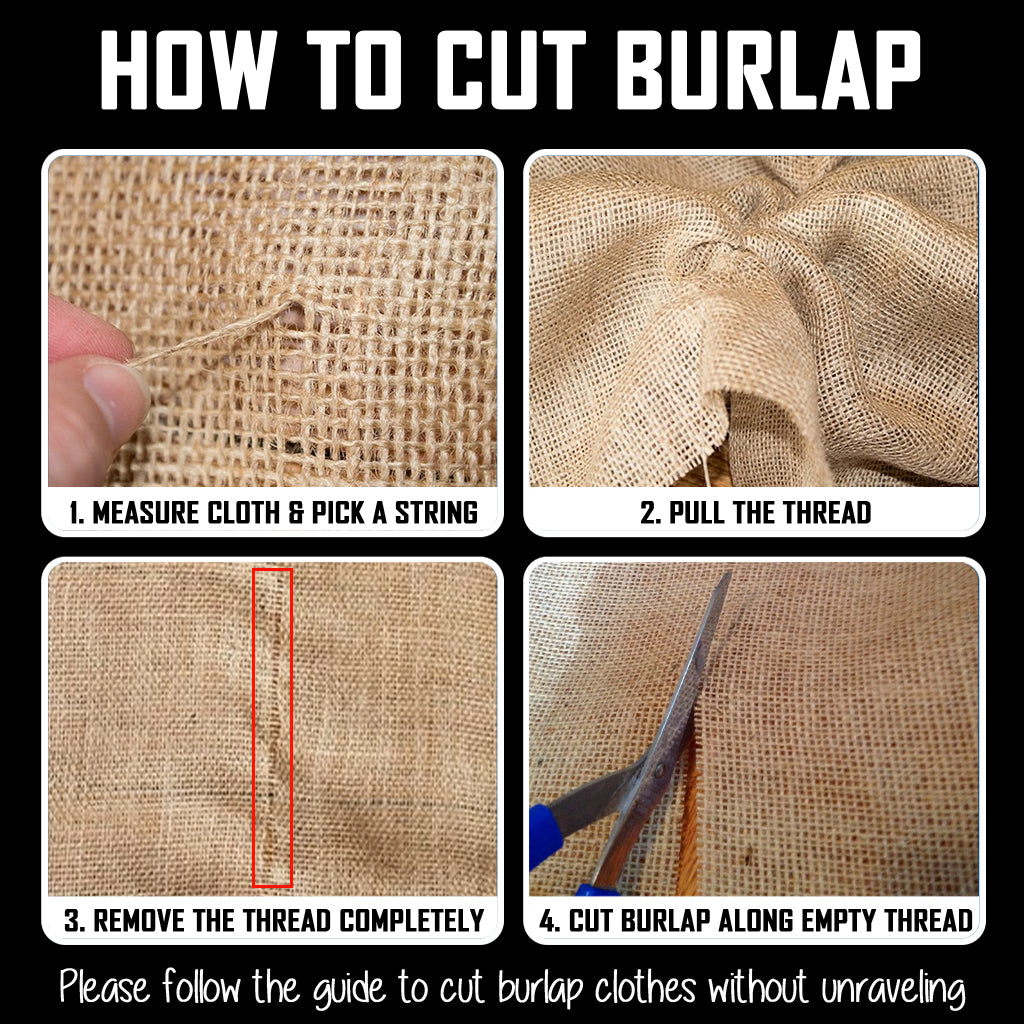 HOW TO CUT BURLAP

1. MEASURE CLOTH & PICK A STRING

2. PULL THE THREAD

3. REMOVE THE THREAD COMPLETELY

4. CUT BURLAP ALONG EMPTY THREAD

Please follow the guide to cut burlap clothes without unraveling