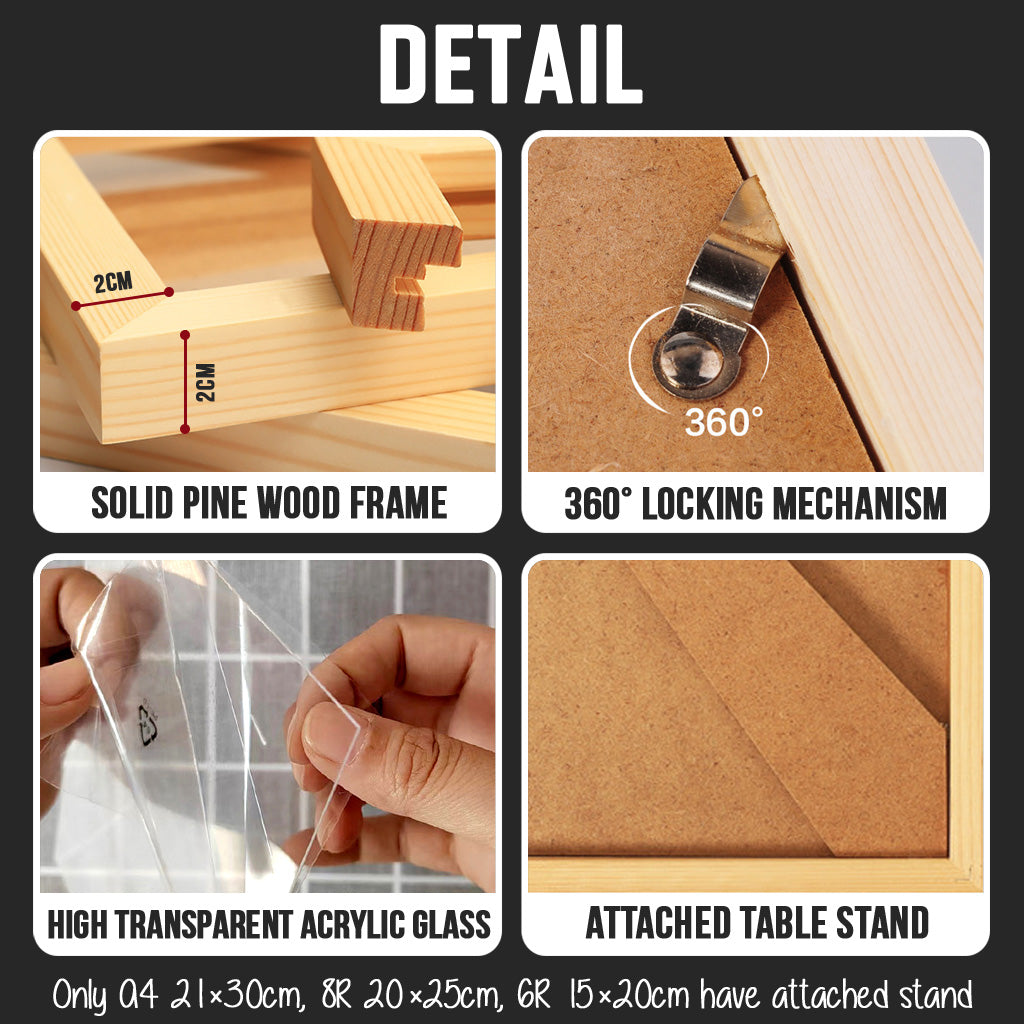 DETAIL

2CM
2CM
SOLID PINE WOOD FRAME

360°
360° LOCKING MECHANISM

HIGH TRANSPARENT ACRYLIC GLASS

ATTACHED TABLE STAND

Only A4 21×30cm, 8R 20×25cm, 6R 15×20cm have attached stand