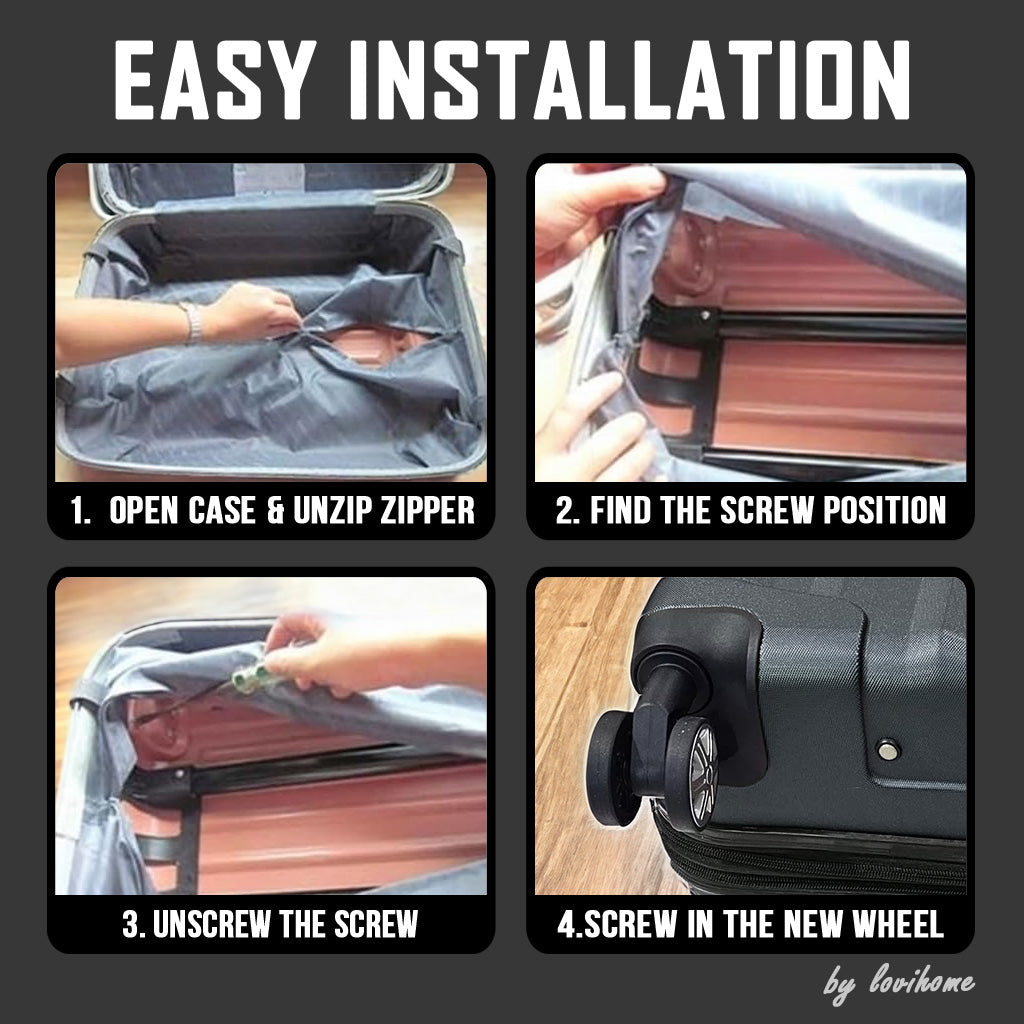 EASY INSTALLATION

1. OPEN CASE & UNZIP ZIPPER

2. FIND THE SCREW POSITION

3. UNSCREW THE SCREW

4.SCREW IN THE NEW WHEEL

by lovihome