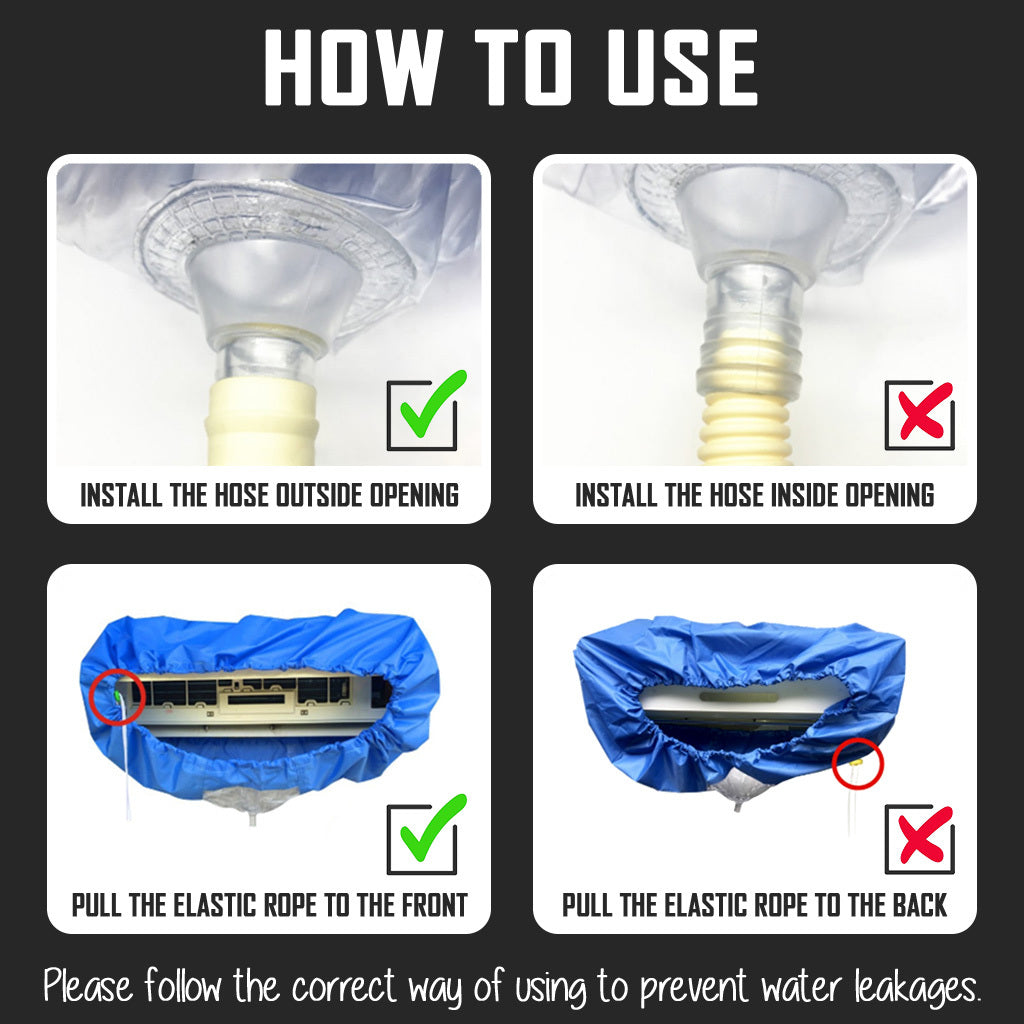 HOW TO USE

INSTALL THE HOSE OUTSIDE OPENING

INSTALL THE HOSE INSIDE OPENING

PULL THE ELASTIC ROPE TO THE FRONT

PULL THE ELASTIC ROPE TO THE BACK

Please follow the correct way of using to prevent water leakages.