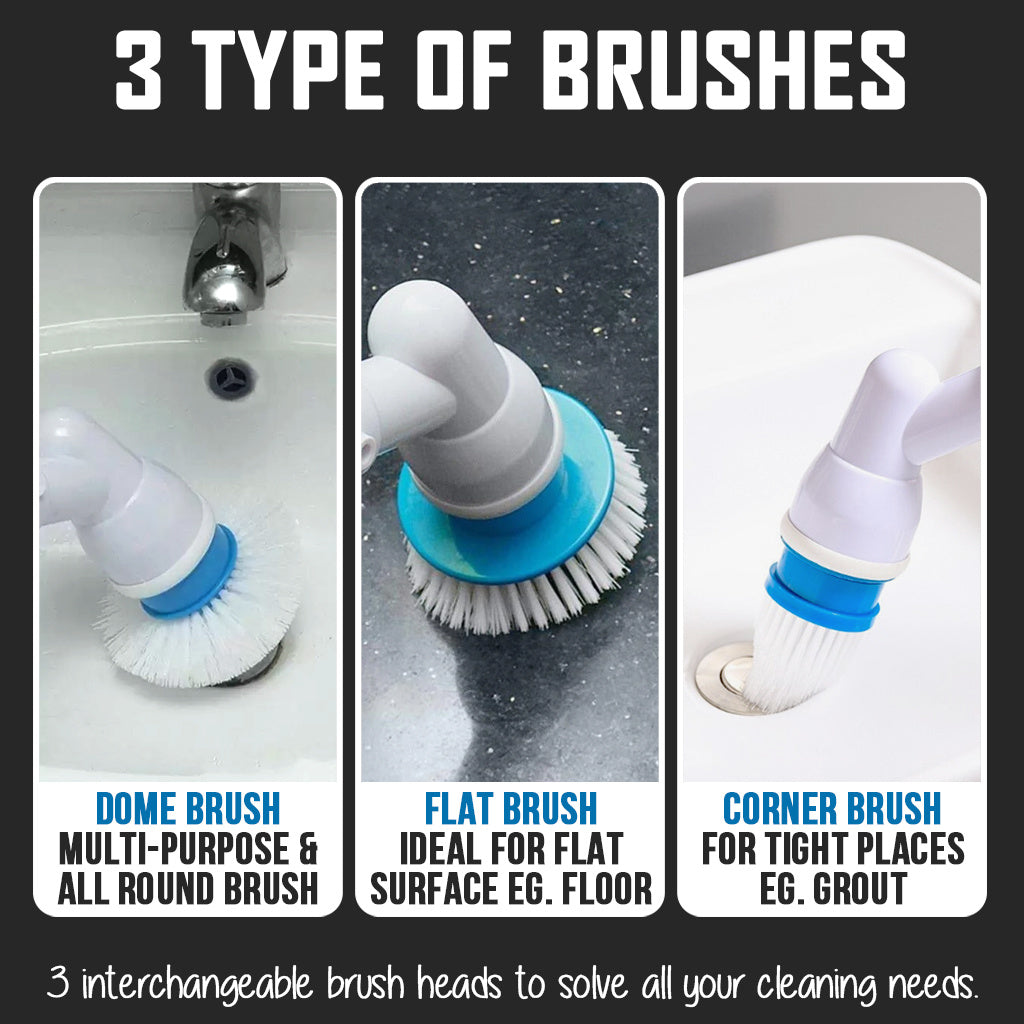 3 TYPE OF BRUSHES

DOME BRUSH
MULTI-PURPOSE & ALL ROUND BRUSH

FLAT BRUSH
IDEAL FOR FLAT SURFACE EG. FLOOR

CORNER BRUSH
FOR TIGHT PLACES EG. GROUT

3 interchangeable brush heads to solve all your cleaning needs.