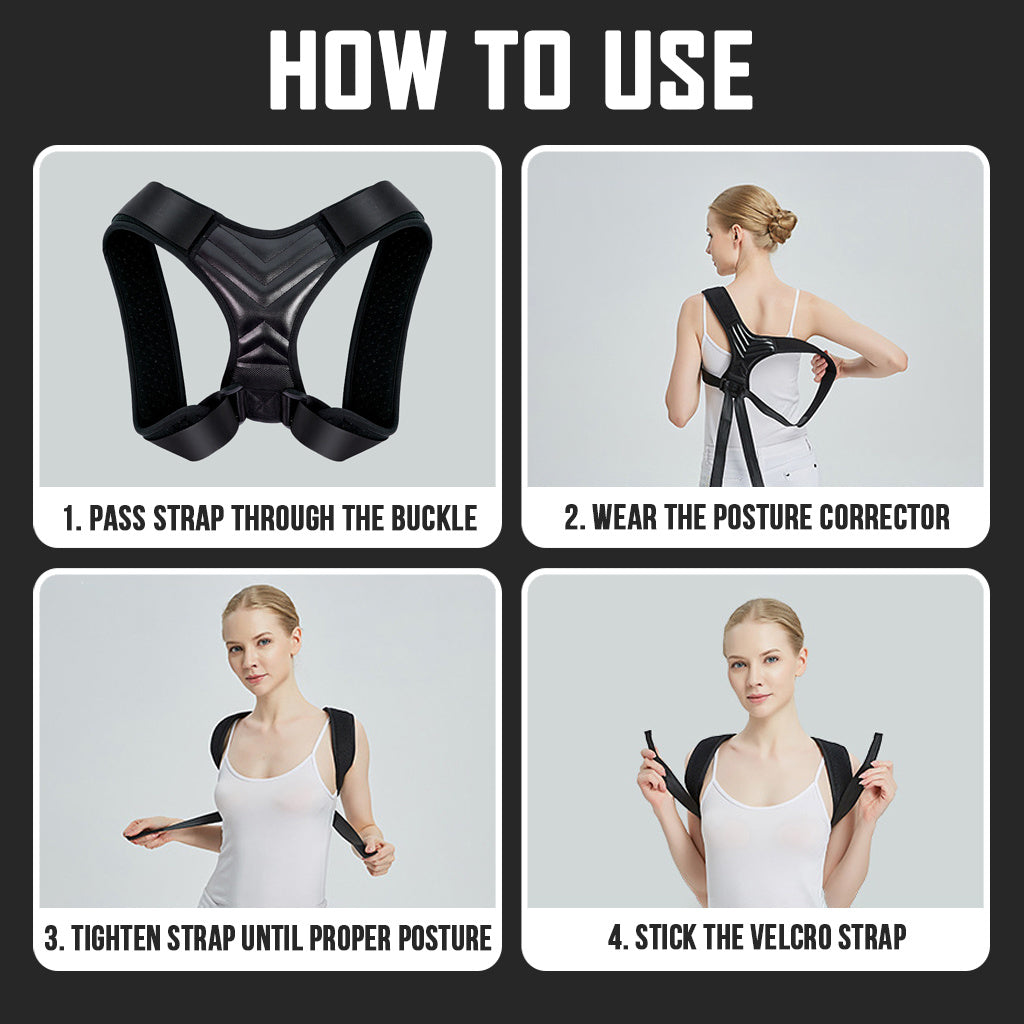 HOW TO USE

1. PASS STRAP THROUGH THE BUCKLE

2. WEAR THE POSTURE CORRECTOR

3. TIGHTEN STRAP UNTIL PROPER POSTURE

4. STICK THE VELCRO STRAP